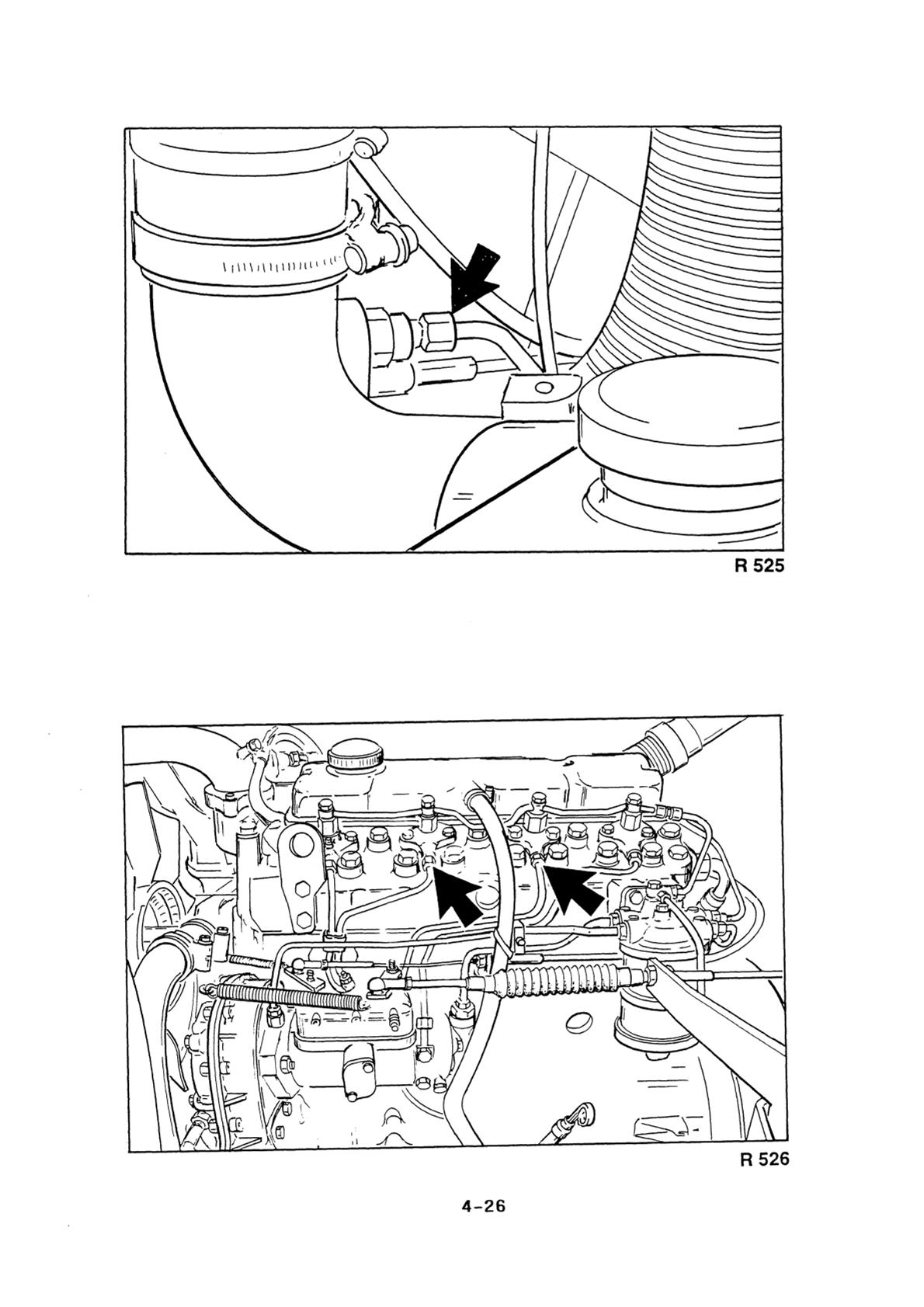 R 525

R 526

4-26